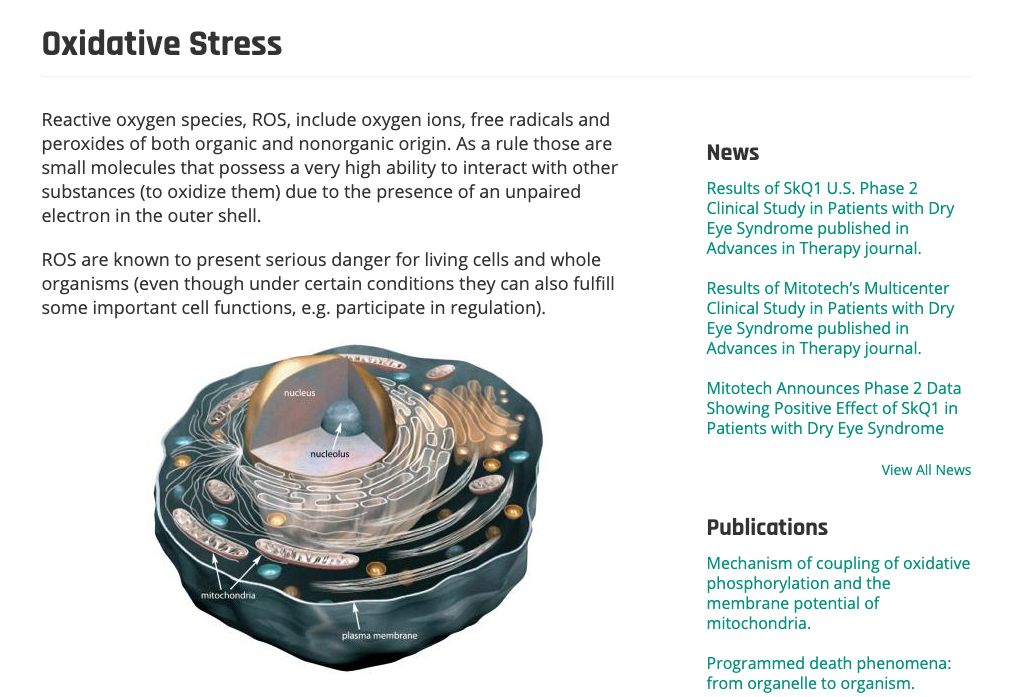 Oxidative Stress

Reactive oxygen species, ROS, include oxygen ions, free radicals and peroxides of both organic and nonorganic origin. As a rule those are small molecules that possess a very high ability to interact with other substances (to oxidize them) due to the presence of an unpaired electron in the outer shell.

ROS are known to present serious danger for living cells and whole organisms (even though under certain conditions they can also fulfill some important cell functions, e.g. participate in regulation).

nucleus

nucleolus

mitochondria

plasma membrane

News

Results of SkQ1 U.S. Phase 2 Clinical Study in Patients with Dry Eye Syndrome published in Advances in Therapy journal.

Results of Mitotech's Multicenter Clinical Study in Patients with Dry Eye Syndrome published in Advances in Therapy journal.

Mitotech Announces Phase 2 Data Showing Positive Effect of SkQ1 in Patients with Dry Eye Syndrome

View All News

Publications

Mechanism of coupling of oxidative phosphorylation and the membrane potential of mitochondria.

Programmed death phenomena: from organelle to organism.